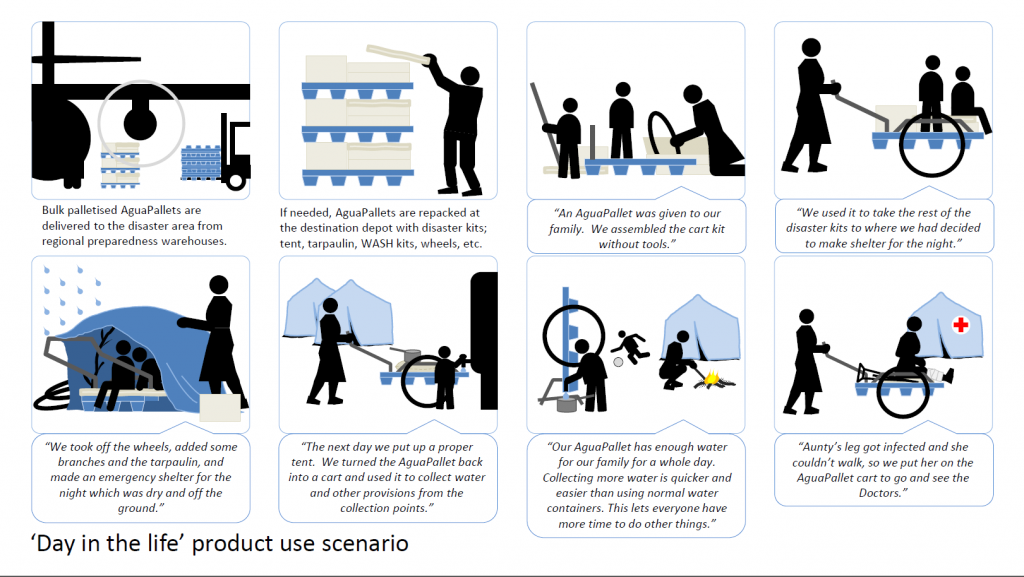 Bulk palletised AguaPallets are delivered to the disaster area from regional preparedness warehouses.

If needed, AguaPallets are repacked at the destination depot with disaster kits; tent, tarpaulin, WASH kits, wheels, etc.

"An AguaPallet was given to our family. We assembled the cart kit without tools."

"We used it to take the rest of the disaster kits to where we had decided to make shelter for the night."

"We took off the wheels, added some branches and the tarpaulin, and made an emergency shelter for the night which was dry and off the ground."

"The next day we put up a proper tent. We turned the AguaPallet back into a cart and used it to collect water and other provisions from the collection points."

"Our AguaPallet has enough water for our family for a whole day. Collecting more water is quicker and easier than using normal water containers. This lets everyone have more time to do other things."

"Aunty's leg got infected and she couldn't walk, so we put her on the AguaPallet cart to go and see the Doctors."

'Day in the life' product use scenario